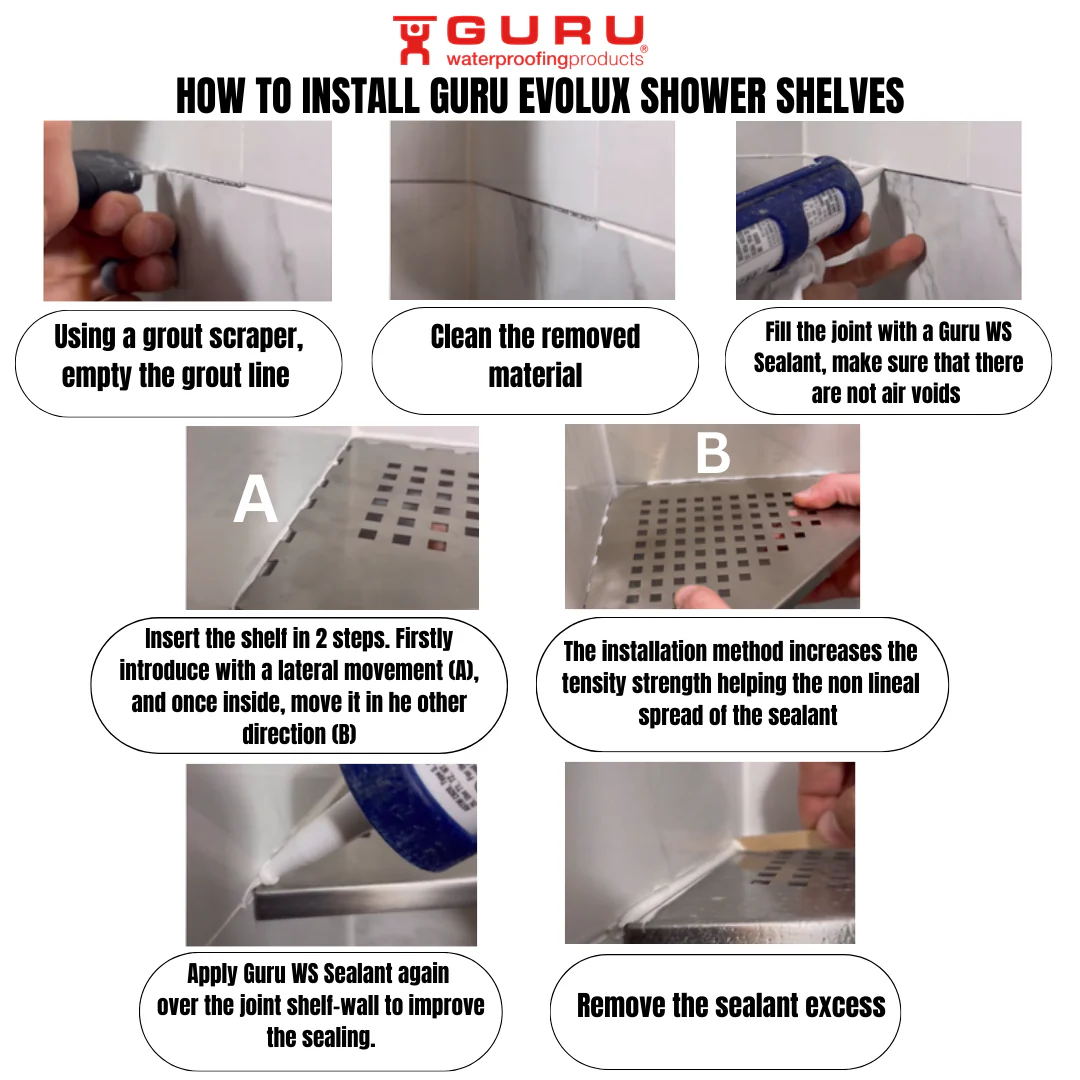 GURU
waterproofingproducts®

HOW TO INSTALL GURU EVOLUX SHOWER SHELVES

Using a grout scraper, empty the grout line

Clean the removed material

Fill the joint with a Guru WS Sealant, make sure that there are not air voids

A

B

Insert the shelf in 2 steps. Firstly introduce with a lateral movement (A), and once inside, move it in he other direction (B)

The installation method increases the tensity strength helping the non lineal spread of the sealant

Apply Guru WS Sealant again over the joint shelf-wall to improve the sealing.

Remove the sealant excess